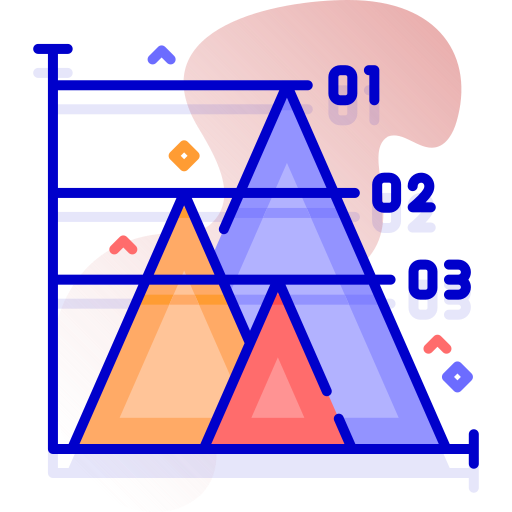 01
02
03